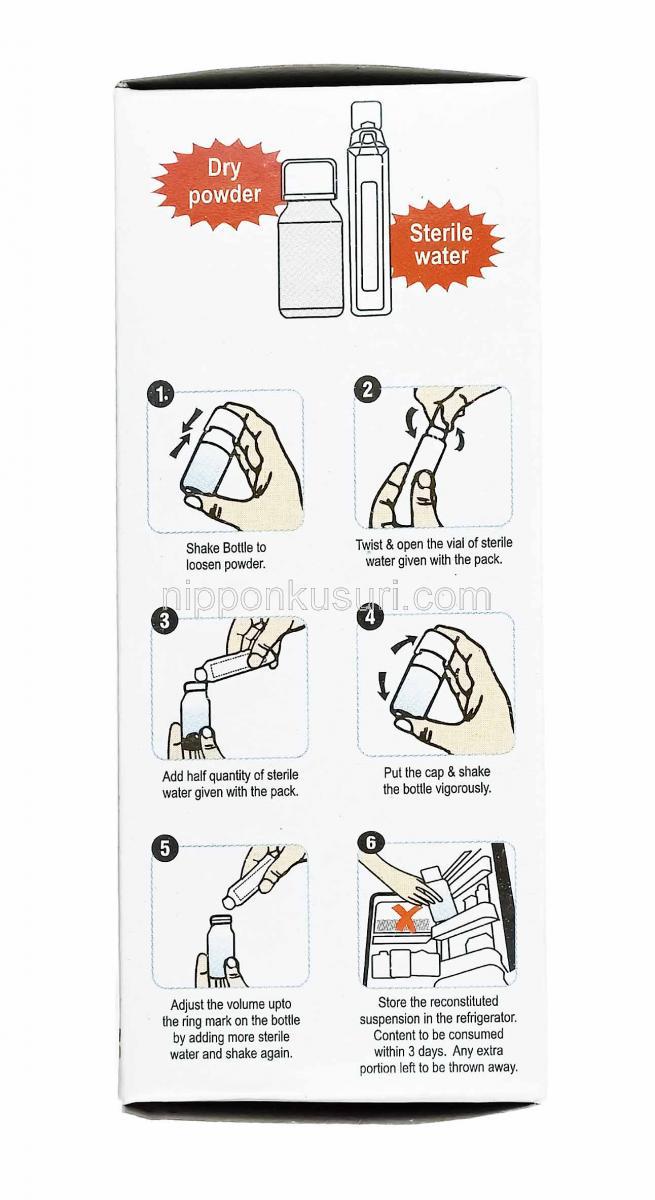 Dry powder

Sterile water

1.

Shake Bottle to loosen powder.

2

Twist & open the vial of sterile water given with the pack.

nipponkusuri.com

3

Add half quantity of sterile water given with the pack.

4

Put the cap & shake the bottle vigorously.

5

Adjust the volume upto the ring mark on the bottle by adding more sterile water and shake again.

6

Store the reconstituted suspension in the refrigerator. Content to be consumed within 3 days. Any extra portion left to be thrown away.